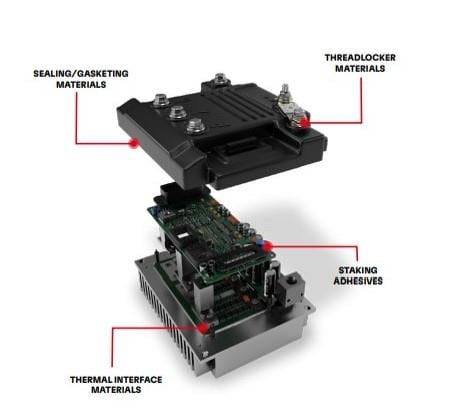 SEALING/GASKETING MATERIALS

THREADLOCKER MATERIALS

STAKING ADHESIVES

THERMAL INTERFACE MATERIALS